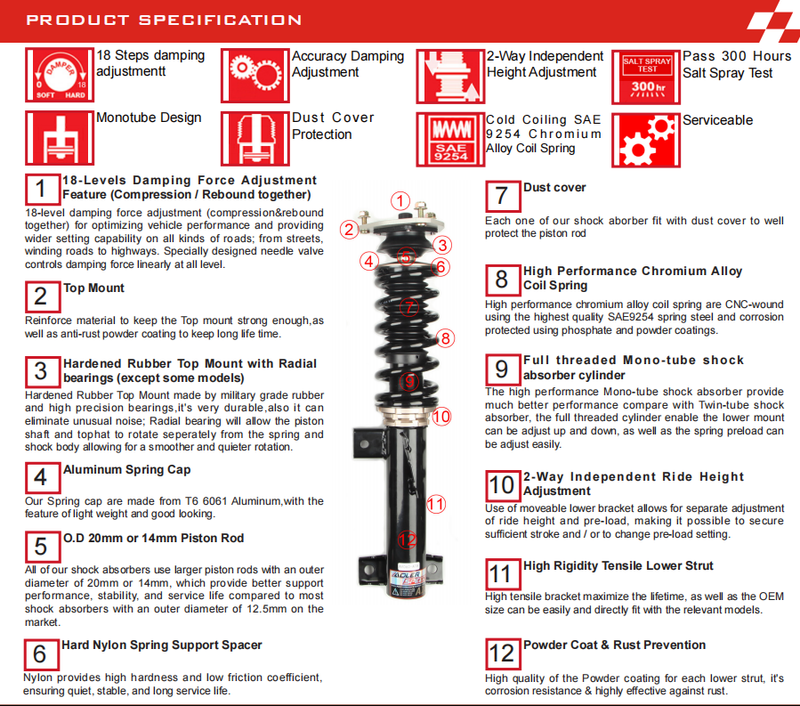 PRODUCT SPECIFICATION

DAMPER 0 18 SOFT HARD

18 Steps damping adjustmentt

Accuracy Damping Adjustment

2-Way Independent Height Adjustment

SALT SPRAY TEST 300 hr

Pass 300 Hours Salt Spray Test

Monotube Design

Dust Cover Protection

SAE 9254

Cold Coiling SAE 9254 Chromium Alloy Coil Spring

Serviceable

1 18-Levels Damping Force Adjustment Feature (Compression / Rebound together)

18-level damping force adjustment (compression&rebound together) for optimizing vehicle performance and providing wider setting capability on all kinds of roads; from streets, winding roads to highways. Specially designed needle valve controls damping force linearly at all level.

2 Top Mount

Reinforce material to keep the Top mount strong enough,as well as anti-rust powder coating to keep long life time.

3 Hardened Rubber Top Mount with Radial bearings (except some models)

Hardened Rubber Top Mount made by military grade rubber and high precision bearings,it's very durable,also it can eliminate unusual noise; Radial bearing will allow the piston shaft and tophat to rotate seperately from the spring and shock body allowing for a smoother and quieter rotation.

4 Aluminum Spring Cap

Our Spring cap are made from T6 6061 Aluminum,with the feature of light weight and good looking.

5 O.D 20mm or 14mm Piston Rod

All of our shock absorbers use larger piston rods with an outer diameter of 20mm or 14mm, which provide better support performance, stability, and service life compared to most shock absorbers with an outer diameter of 12.5mm on the market.

6 Hard Nylon Spring Support Spacer

Nylon provides high hardness and low friction coefficient, ensuring quiet, stable, and long service life.

1 2 3 4 5 6 7 8 9 10 11 12

7 Dust cover

Each one of our shock aborber fit with dust cover to well protect the piston rod

8 High Performance Chromium Alloy Coil Spring

High performance chromium alloy coil spring are CNC-wound using the highest quality SAE9254 spring steel and corrosion protected using phosphate and powder coatings.

9 Full threaded Mono-tube shock absorber cylinder

The high performance Mono-tube shock absorber provide much better performance compare with Twin-tube shock absorber, the full threaded cylinder enable the lower mount can be adjust up and down, as well as the spring preload can be adjust easily.

10 2-Way Independent Ride Height Adjustment

Use of moveable lower bracket allows for separate adjustment of ride height and pre-load, making it possible to secure sufficient stroke and / or to change pre-load setting.

11 High Rigidity Tensile Lower Strut

High tensile bracket maximize the lifetime, as well as the OEM size can be easily and directly fit with the relevant models.

12 Powder Coat & Rust Prevention

High quality of the Powder coating for each lower strut, it's corrosion resistance & highly effective against rust.